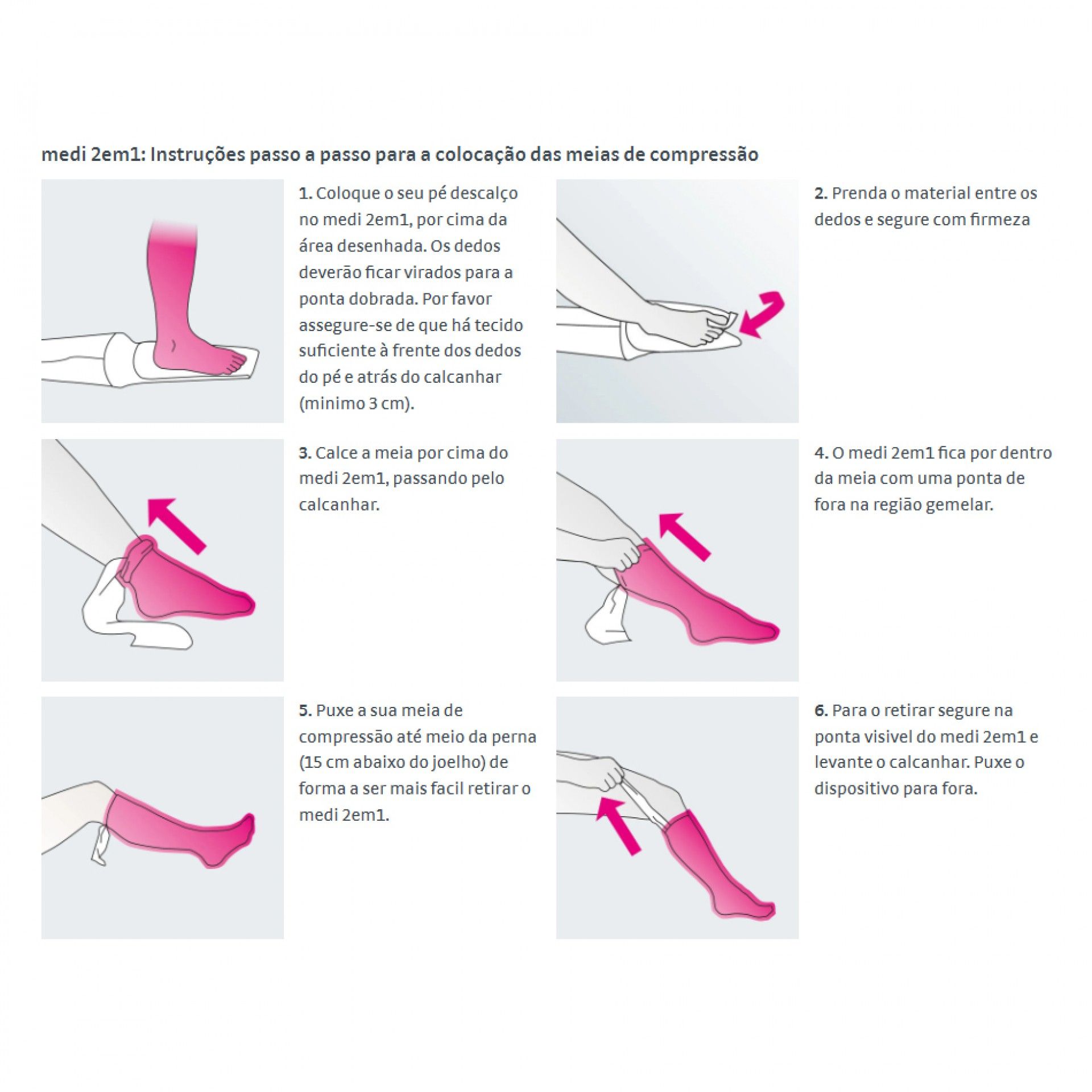 medi 2em1: Instruções passo a passo para a colocação das meias de compressão

1. Coloque o seu pé descalço no medi 2em1, por cima da área desenhada. Os dedos deverão ficar virados para a ponta dobrada. Por favor assegure-se de que há tecido suficiente à frente dos dedos do pé e atrás do calcanhar (minimo 3 cm).

2. Prenda o material entre os dedos e segure com firmeza

3. Calce a meia por cima do medi 2em1, passando pelo calcanhar.

4. O medi 2em1 fica por dentro da meia com uma ponta de fora na região gemelar.

5. Puxe a sua meia de compressão até meio da perna (15 cm abaixo do joelho) de forma a ser mais facil retirar o medi 2em1.

6. Para o retirar segure na ponta visivel do medi 2em1 e levante o calcanhar. Puxe o dispositivo para fora.