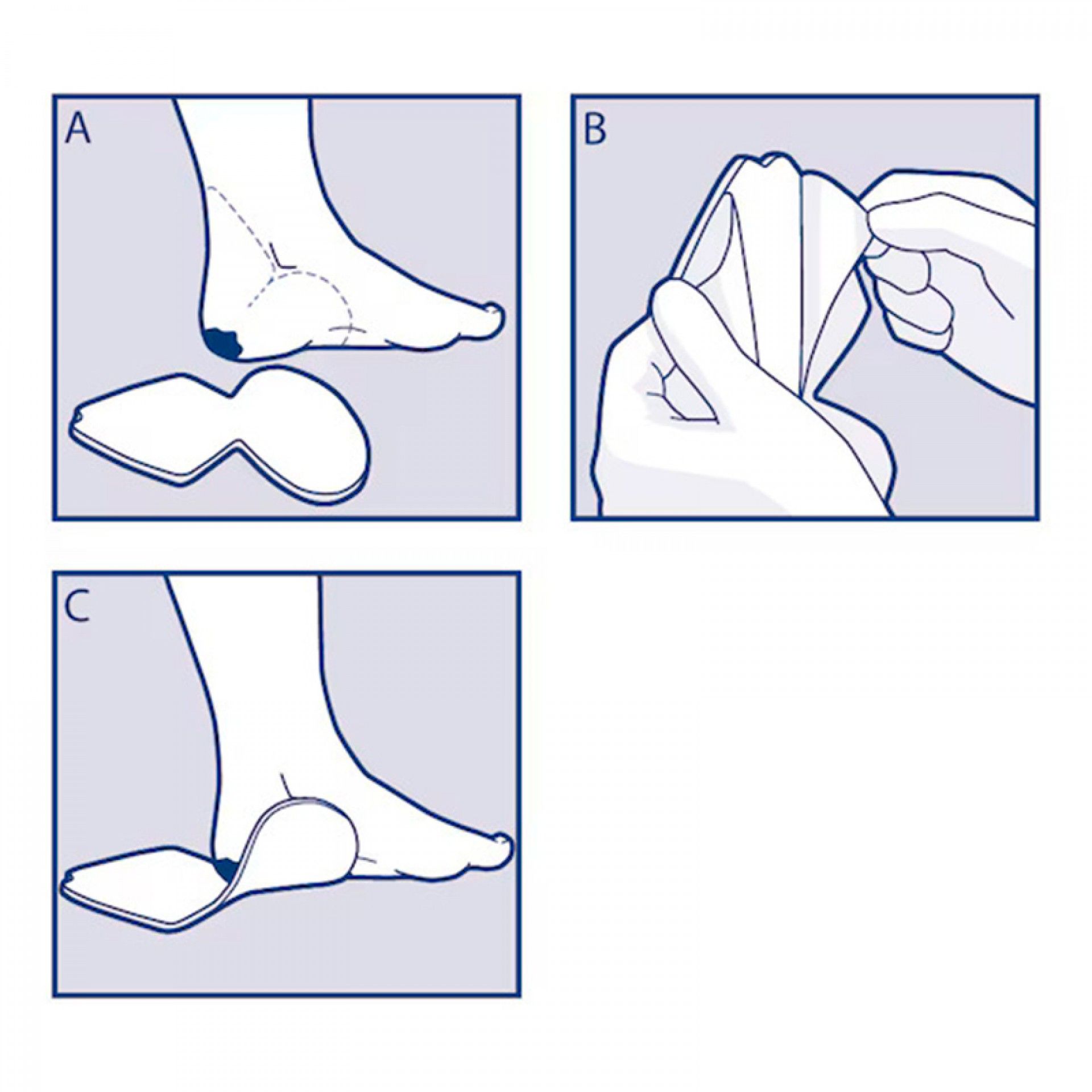 A

B

C