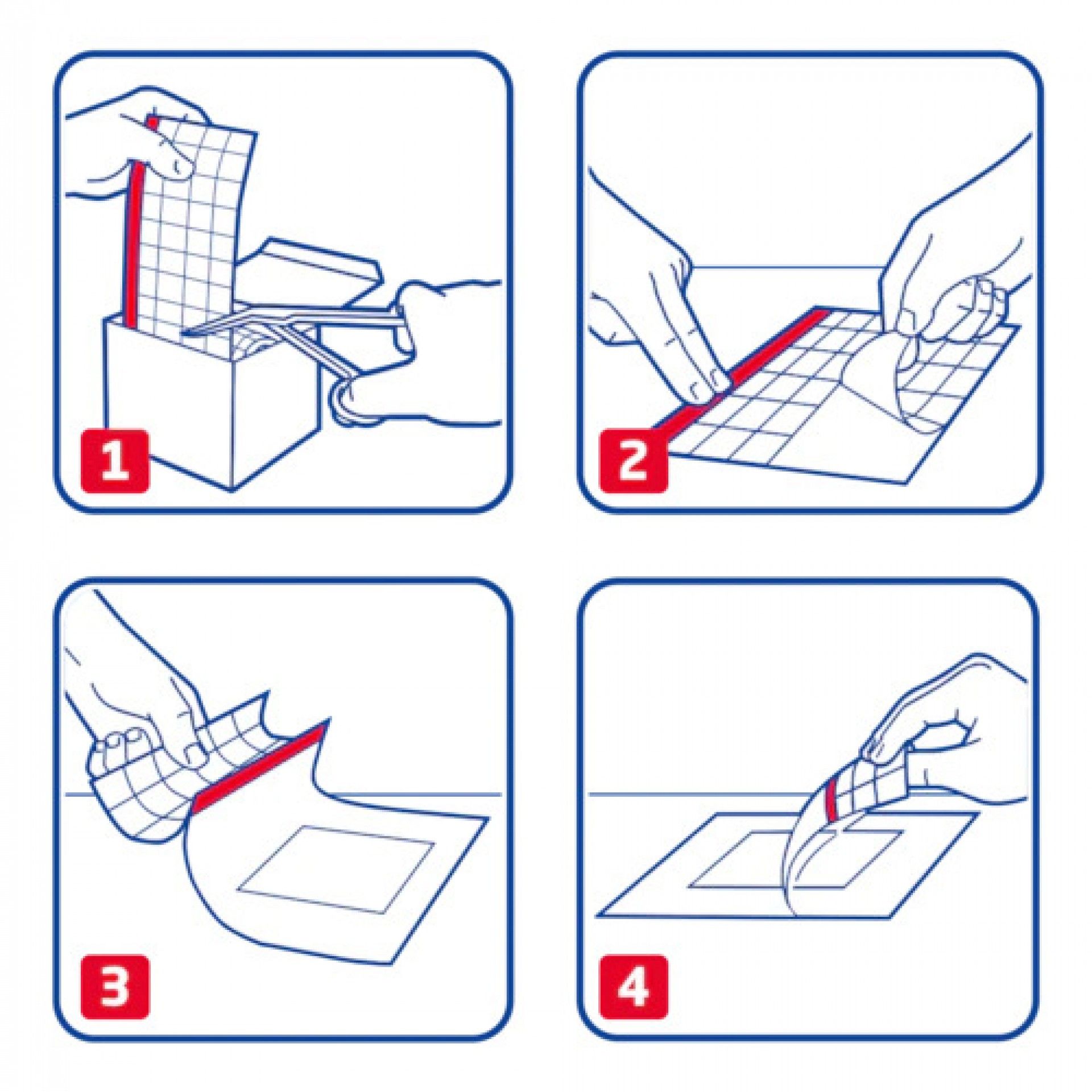 1

2

3

4