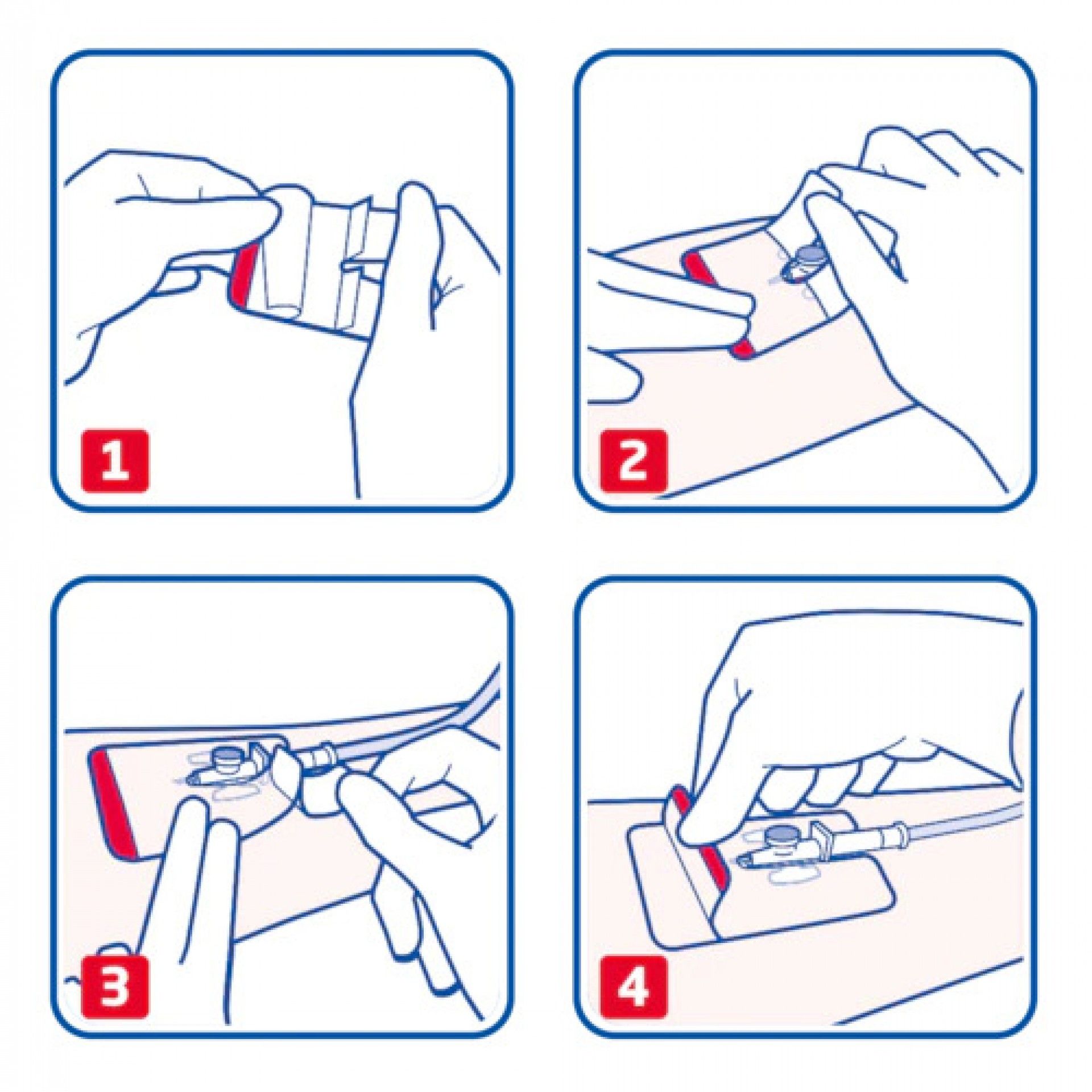 1

2

3

4